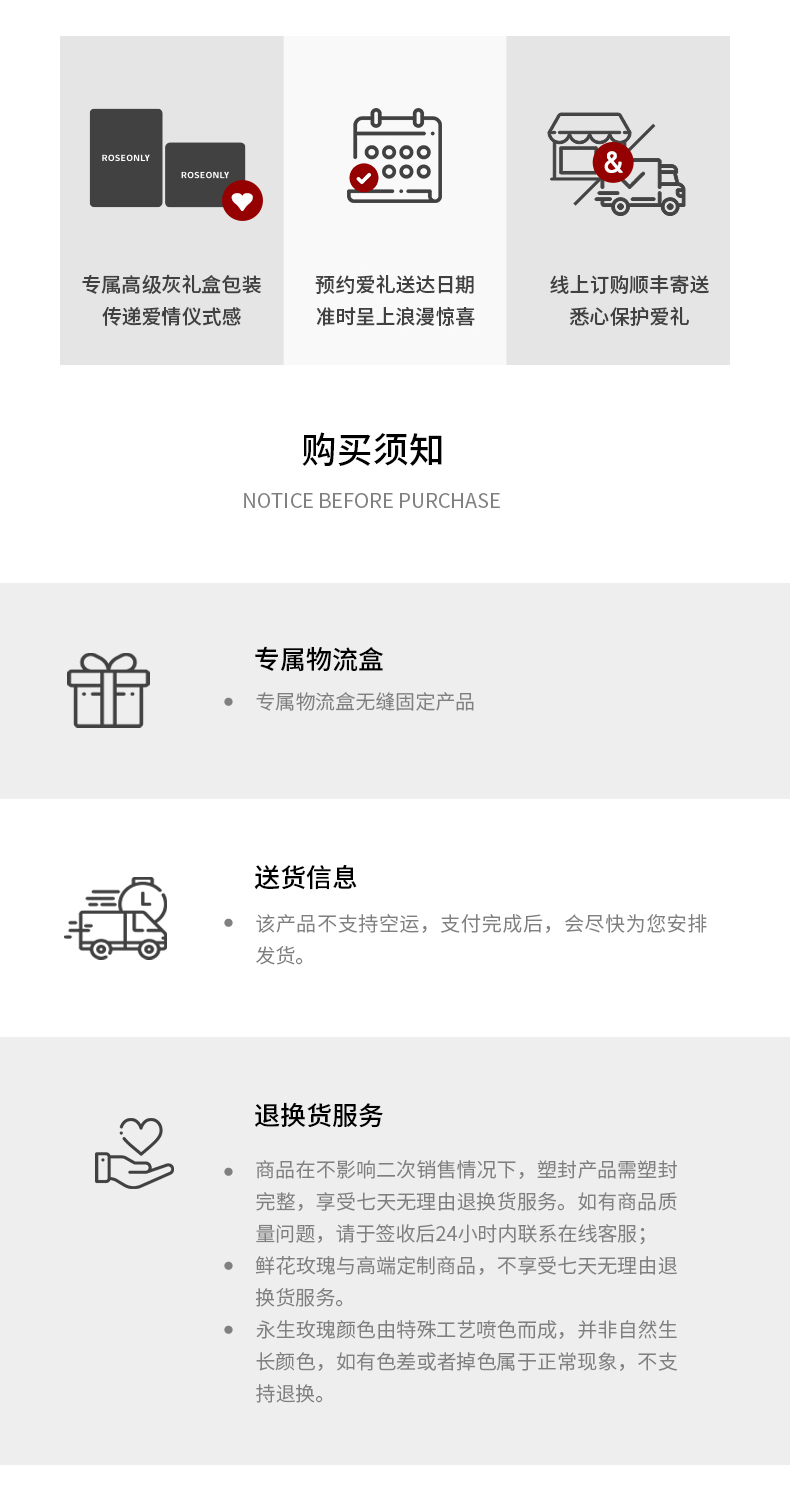 ROSEONLY
ROSEONLY

专属高级灰礼盒包装
传递爱情仪式感

预约爱礼送达日期
准时呈上浪漫惊喜

&

线上订购顺丰寄送
悉心保护爱礼

购买须知

NOTICE BEFORE PURCHASE

专属物流盒

• 专属物流盒无缝固定产品

送货信息

• 该产品不支持空运，支付完成后，会尽快为您安排发货。

退换货服务

• 商品在不影响二次销售情况下，塑封产品需塑封完整，享受七天无理由退换货服务。如有商品质量问题，请于签收后24小时内联系在线客服；
• 鲜花玫瑰与高端定制商品，不享受七天无理由退换货服务。
• 永生玫瑰颜色由特殊工艺喷色而成，并非自然生长颜色，如有色差或者掉色属于正常现象，不支持退换。